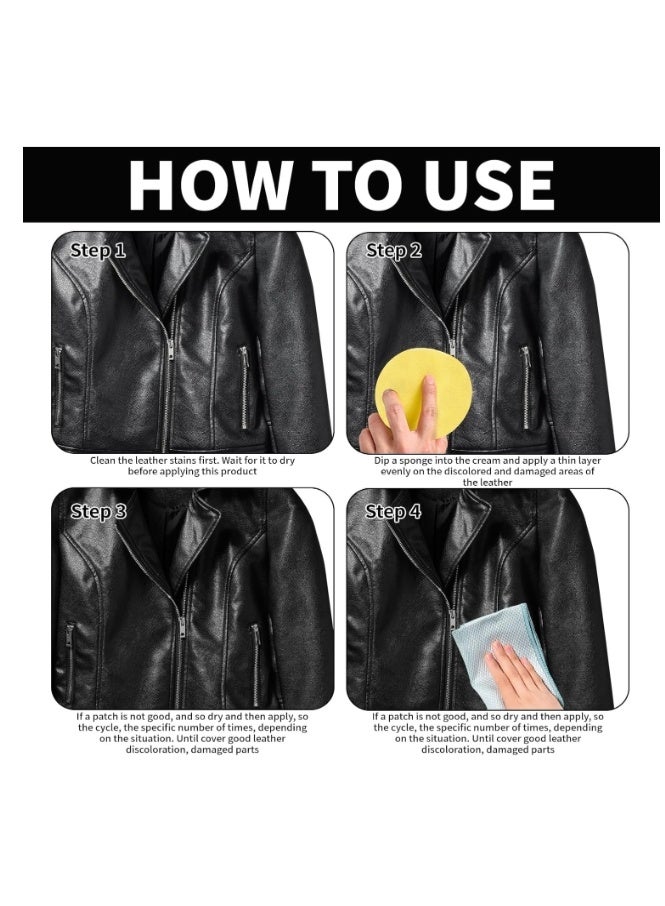 HOW TO USE

Step 1

Clean the leather stains first. Wait for it to dry before applying this product

Step 2

Dip a sponge into the cream and apply a thin layer evenly on the discolored and damaged areas of the leather

Step 3

If a patch is not good, and so dry and then apply, so the cycle, the specific number of times, depending on the situation. Until cover good leather discoloration, damaged parts

Step 4

If a patch is not good, and so dry and then apply, so the cycle, the specific number of times, depending on the situation. Until cover good leather discoloration, damaged parts